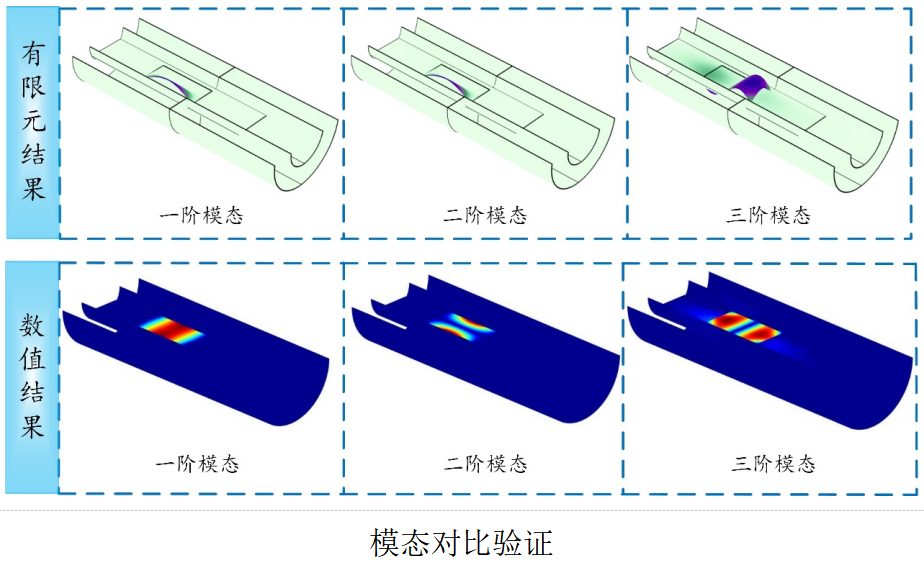 有限元结果

一阶模态

二阶模态

三阶模态

数值结果

一阶模态

二阶模态

三阶模态

模态对比验证